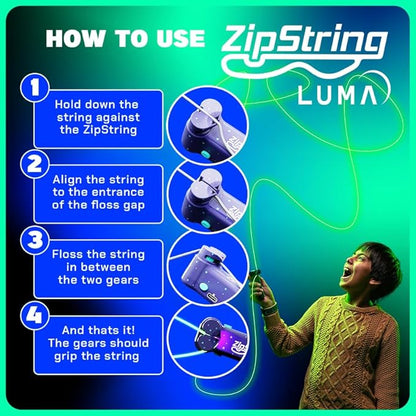 HOW TO USE ZipString LUMA

1
Hold down the string against the ZipString

2
Align the string to the entrance of the floss gap

3
Floss the string in between the two gears

4
And thats it! The gears should grip the string