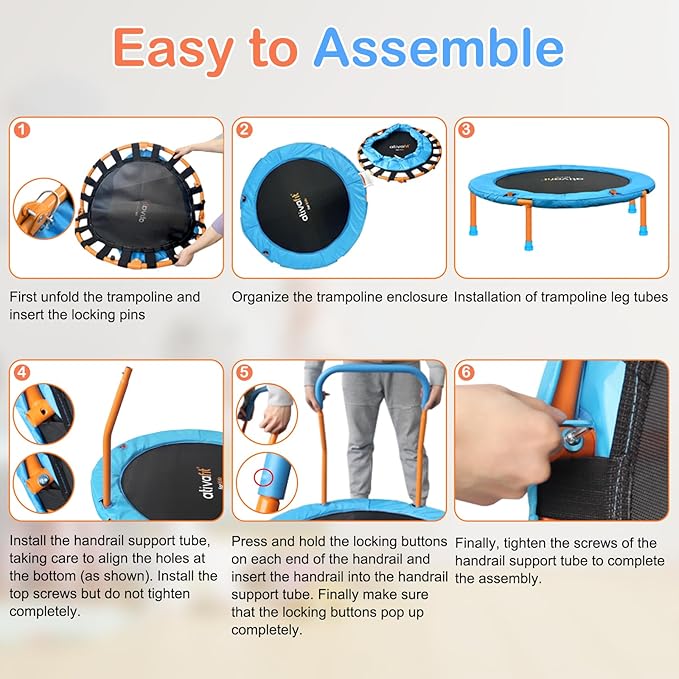 Easy to Assemble

1

ativafit

First unfold the trampoline and insert the locking pins

2

ativafit

ativafit

Organize the trampoline enclosure

3

ativafit

Installation of trampoline leg tubes

4

ativafit

Install the handrail support tube, taking care to align the holes at the bottom (as shown). Install the top screws but do not tighten completely.

5

Press and hold the locking buttons on each end of the handrail and insert the handrail into the handrail support tube. Finally make sure that the locking buttons pop up completely.

6

Finally, tighten the screws of the handrail support tube to complete the assembly.