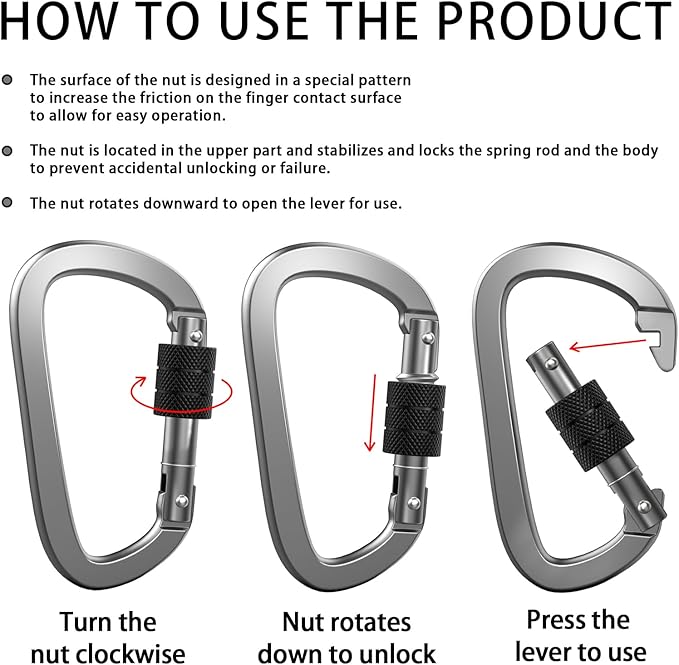 HOW TO USE THE PRODUCT

The surface of the nut is designed in a special pattern to increase the friction on the finger contact surface to allow for easy operation.

The nut is located in the upper part and stabilizes and locks the spring rod and the body to prevent accidental unlocking or failure.

The nut rotates downward to open the lever for use.

Turn the nut clockwise

Nut rotates down to unlock

Press the lever to use