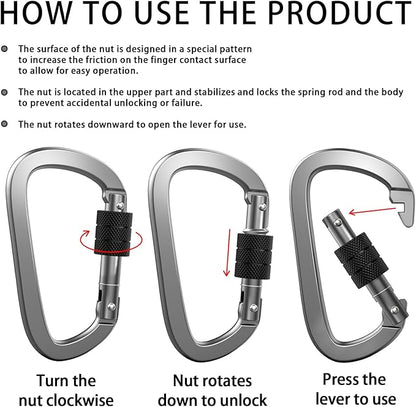 HOW TO USE THE PRODUCT

The surface of the nut is designed in a special pattern to increase the friction on the finger contact surface to allow for easy operation.

The nut is located in the upper part and stabilizes and locks the spring rod and the body to prevent accidental unlocking or failure.

The nut rotates downward to open the lever for use.

Turn the nut clockwise

Nut rotates down to unlock

Press the lever to use