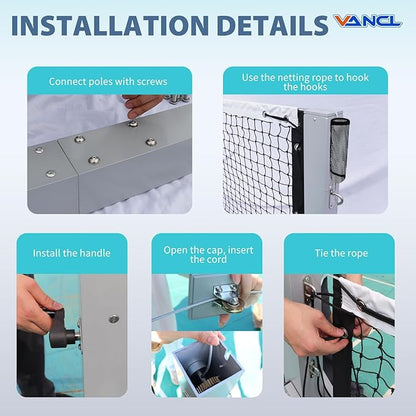 INSTALLATION DETAILS VANCL

Connect poles with screws

Use the netting rope to hook the hooks

Install the handle

Open the cap, insert the cord

Tie the rope