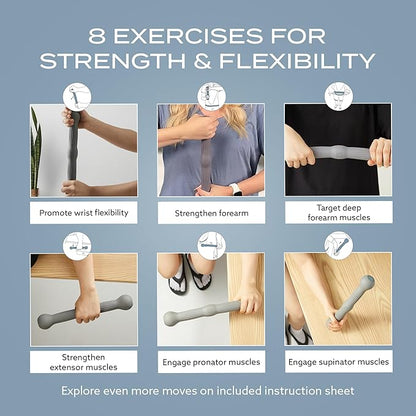 8 EXERCISES FOR STRENGTH & FLEXIBILITY

Promote wrist flexibility

Strengthen forearm

Target deep forearm muscles

Strengthen extensor muscles

Engage pronator muscles

Engage supinator muscles

Explore even more moves on included instruction sheet