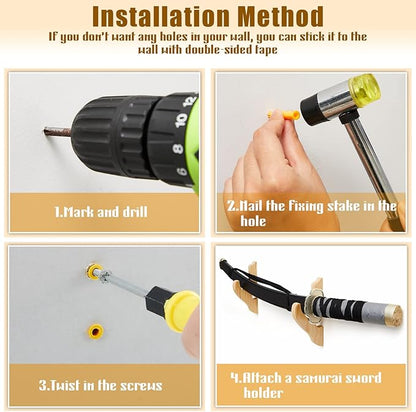 Installation Method

If you don't want any holes in your wall, you can stick it to the wall with double-sided tape

12
10
8
6

1.Mark and drill

2.Nail the fixing stake in the hole

3.Twist in the screws

4.Attach a samurai sword holder