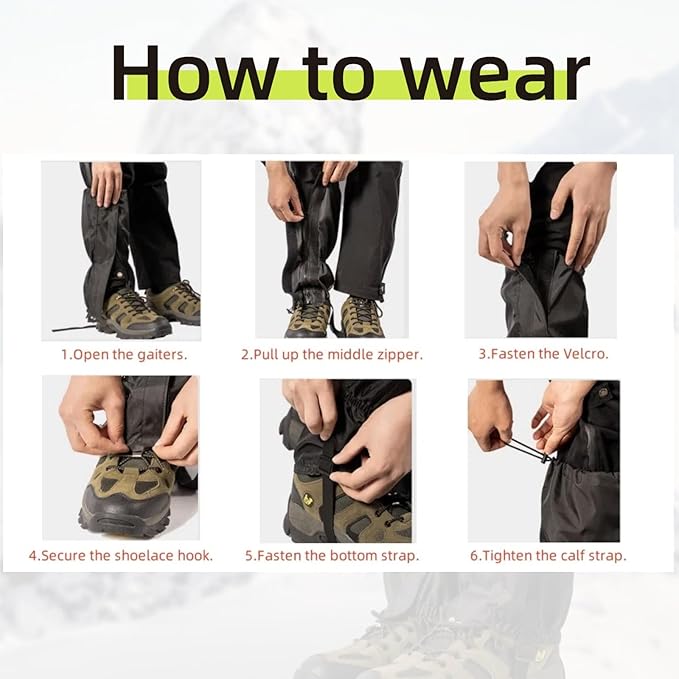 How to wear

1.Open the gaiters.

2.Pull up the middle zipper.

3.Fasten the Velcro.

4.Secure the shoelace hook.

5.Fasten the bottom strap.

6.Tighten the calf strap.