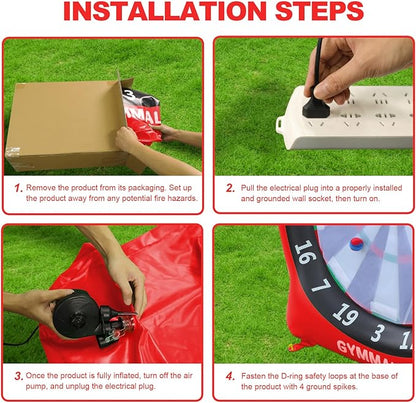 INSTALLATION STEPS

3
MAL

1. Remove the product from its packaging. Set up the product away from any potential fire hazards.

2. Pull the electrical plug into a properly installed and grounded wall socket, then turn on.

3. Once the product is fully inflated, turn off the air pump, and unplug the electrical plug.

16
7
19
3
1

GYMMA

4. Fasten the D-ring safety loops at the base of the product with 4 ground spikes.