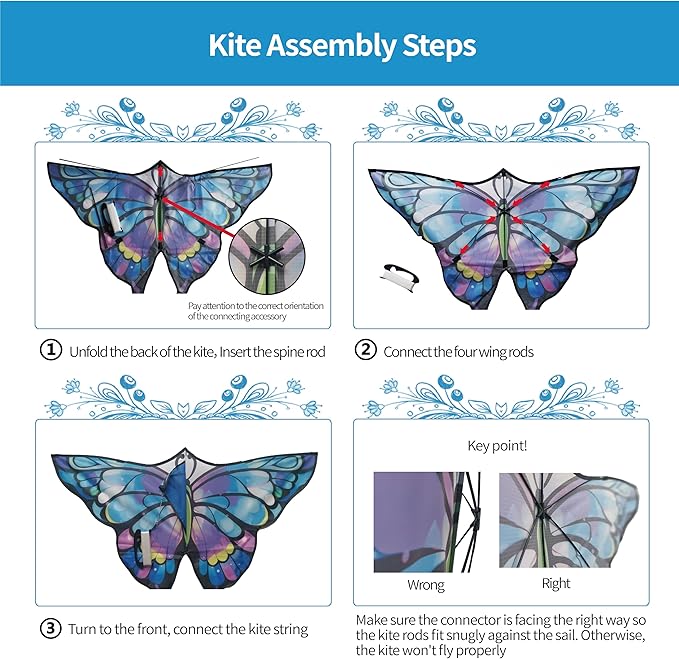 Kite Assembly Steps

Pay attention to the correct orientation of the connecting accessory

① Unfold the back of the kite, Insert the spine rod

② Connect the four wing rods

③ Turn to the front, connect the kite string

Key point!

Wrong

Right

Make sure the connector is facing the right way so the kite rods fit snugly against the sail. Otherwise, the kite won't fly properly