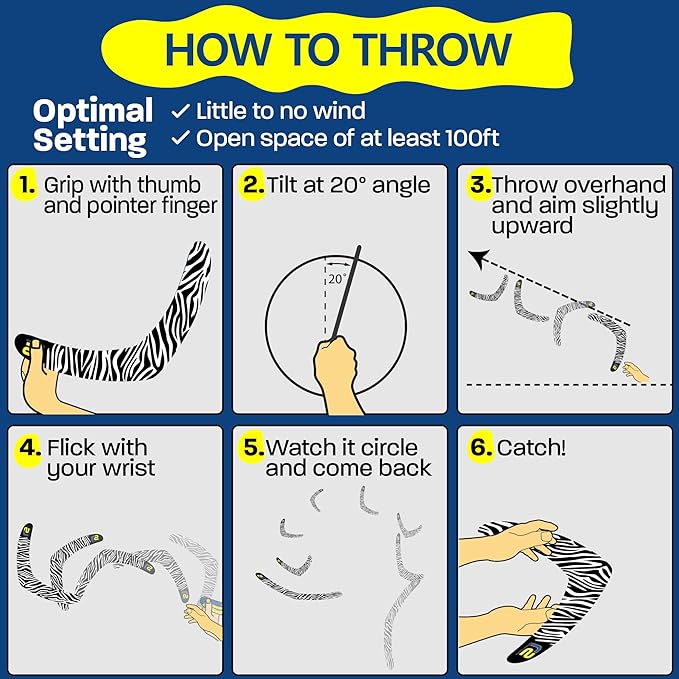 HOW TO THROW

Optimal Setting
✓ Little to no wind
✓ Open space of at least 100ft

1. Grip with thumb and pointer finger

2. Tilt at 20° angle

20°

3. Throw overhand and aim slightly upward

4. Flick with your wrist

5. Watch it circle and come back

6. Catch!