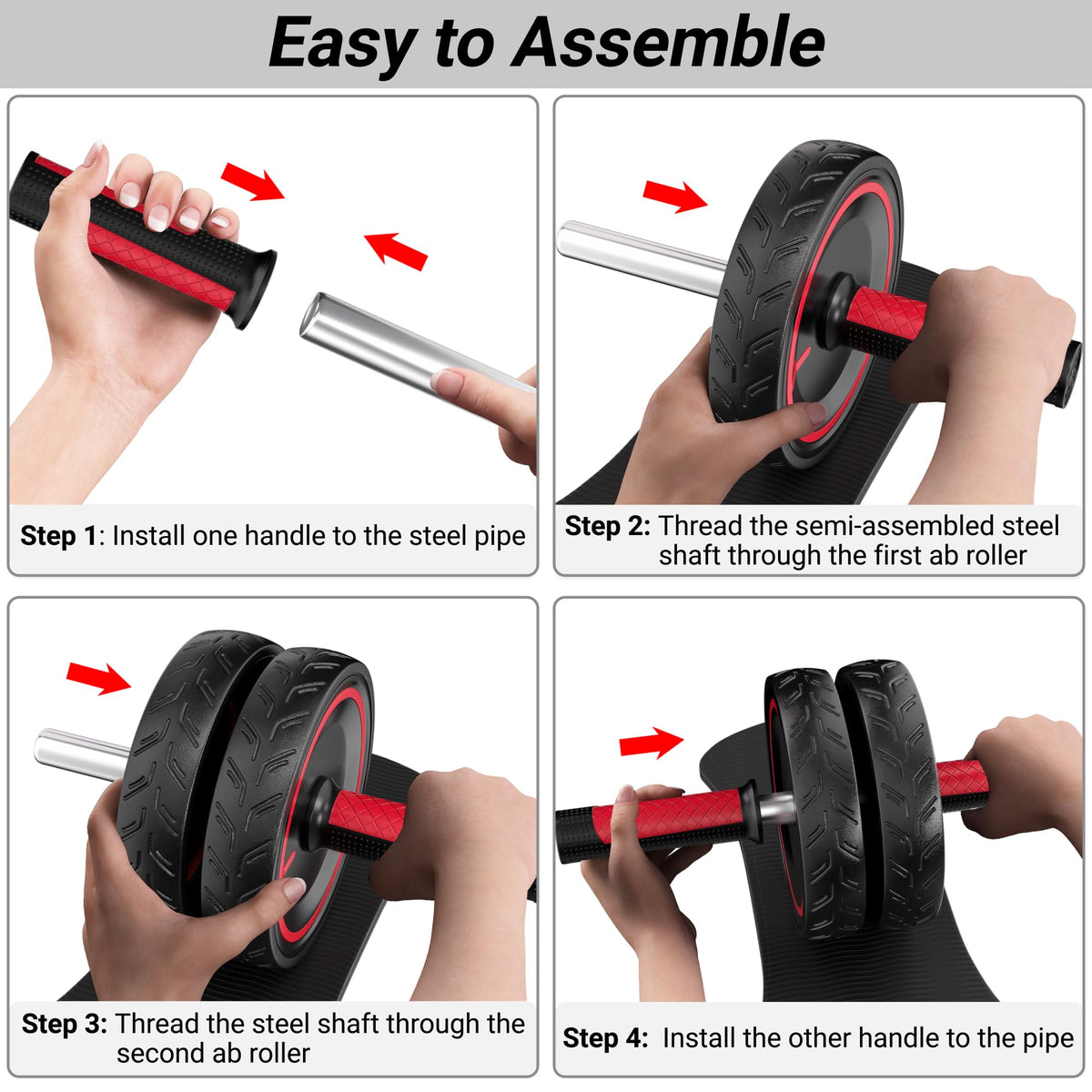 Easy to Assemble

Step 1: Install one handle to the steel pipe

Step 2: Thread the semi-assembled steel shaft through the first ab roller

Step 3: Thread the steel shaft through the second ab roller

Step 4: Install the other handle to the pipe