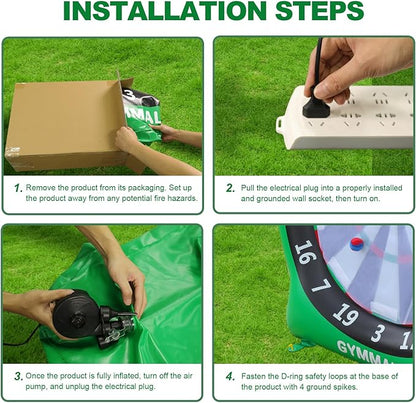 INSTALLATION STEPS

3
MAL

1. Remove the product from its packaging. Set up the product away from any potential fire hazards.

2. Pull the electrical plug into a properly installed and grounded wall socket, then turn on.

3. Once the product is fully inflated, turn off the air pump, and unplug the electrical plug.

16
7
19
3
1
GYMMA

4. Fasten the D-ring safety loops at the base of the product with 4 ground spikes.