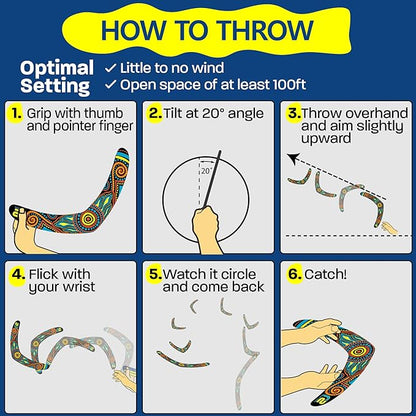 HOW TO THROW

Optimal Setting
✓ Little to no wind
✓ Open space of at least 100ft

1. Grip with thumb and pointer finger

2. Tilt at 20° angle

20°

3. Throw overhand and aim slightly upward

4. Flick with your wrist

5. Watch it circle and come back

6. Catch!